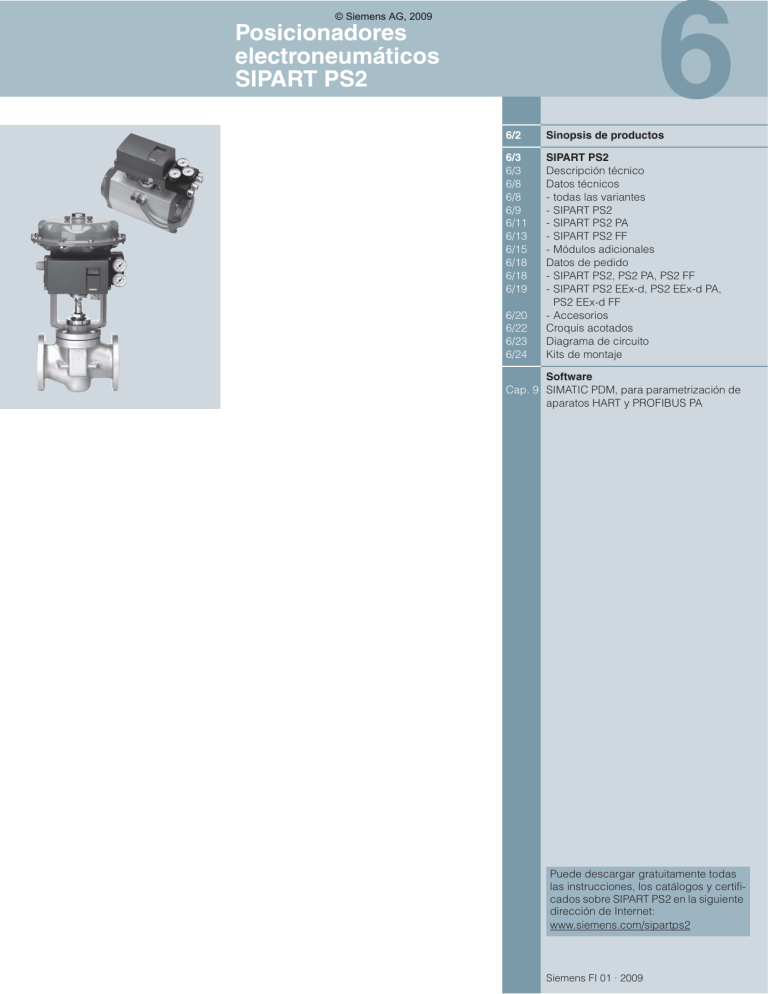 © Siemens AG, 2009

Posicionadores electroneumáticos SIPART PS2

6

6/2 Sinopsis de productos

6/3 SIPART PS2
6/3 Descripción técnico
6/8 Datos técnicos
6/8 - todas las variantes
6/9 - SIPART PS2
6/11 - SIPART PS2 PA
6/13 - SIPART PS2 FF
6/15 - Módulos adicionales
6/18 Datos de pedido
6/18 - SIPART PS2, PS2 PA, PS2 FF
6/19 - SIPART PS2 EEx-d, PS2 EEx-d PA, PS2 EEx-d FF
6/20 - Accesorios
6/22 Croquis acotados
6/23 Diagrama de circuito
6/24 Kits de montaje

Software
Cap. 9 SIMATIC PDM, para parametrización de aparatos HART y PROFIBUS PA

Puede descargar gratuitamente todas las instrucciones, los catálogos y certificados sobre SIPART PS2 en la siguiente dirección de Internet:
www.siemens.com/sipartps2

Siemens FI 01 · 2009