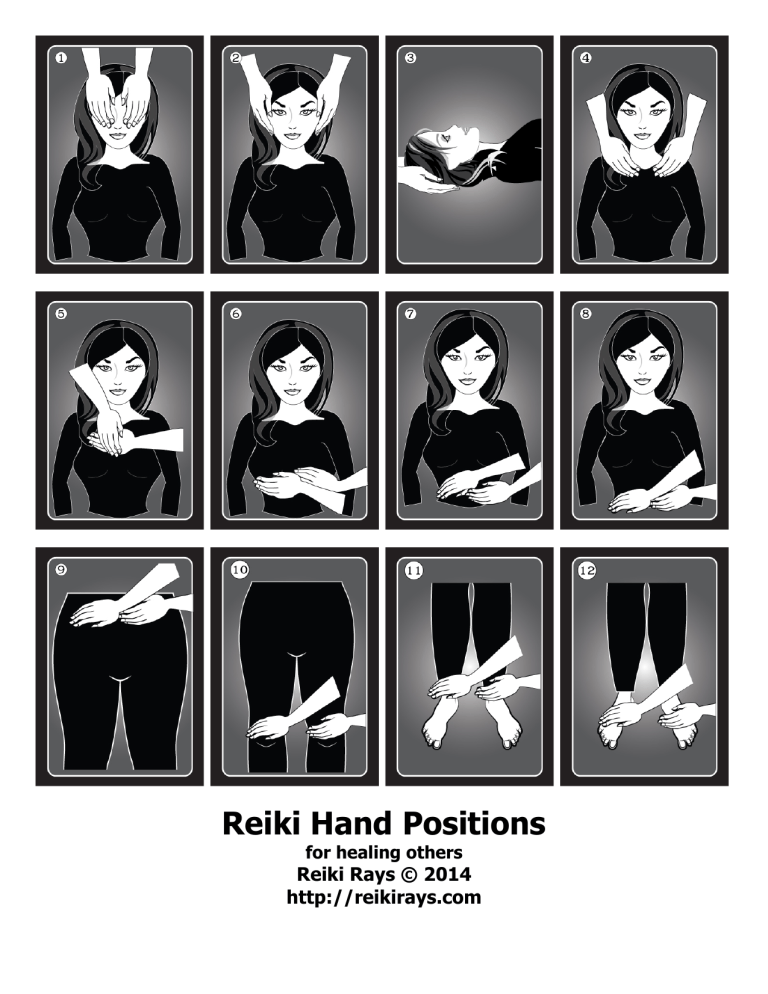 1

2

3

4

5

6

7

8

9

10

11

12

Reiki Hand Positions
for healing others
Reiki Rays © 2014
http://reikirays.com