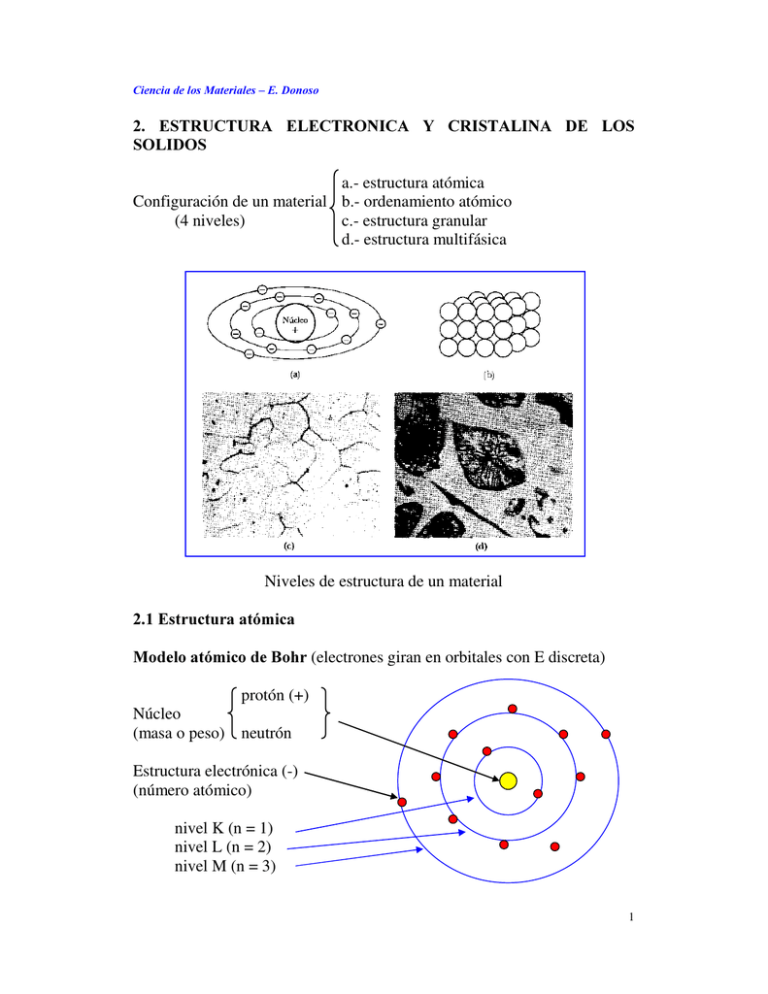 Ciencia de los Materiales – E. Donoso

2. ESTRUCTURA ELECTRONICA Y CRISTALINA DE LOS SOLIDOS

Configuración de un material (4 niveles)
a.- estructura atómica
b.- ordenamiento atómico
c.- estructura granular
d.- estructura multifásica

Núcleo +

(a)

(b)

(c)

(d)

Niveles de estructura de un material

2.1 Estructura atómica

Modelo atómico de Bohr (electrones giran en orbitales con E discreta)

Núcleo (masa o peso)
protón (+)
neutrón

Estructura electrónica (-)
(número atómico)

nivel K (n = 1)
nivel L (n = 2)
nivel M (n = 3)

1