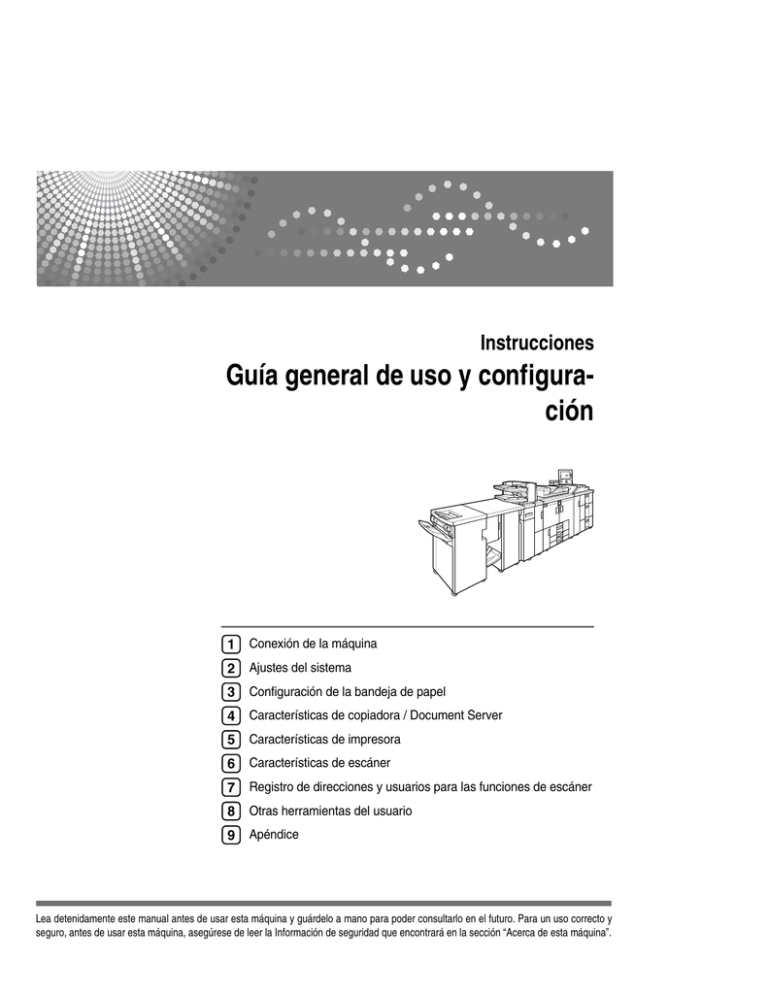 Instrucciones
Guía general de uso y configuración

1 Conexión de la máquina
2 Ajustes del sistema
3 Configuración de la bandeja de papel
4 Características de copiadora / Document Server
5 Características de impresora
6 Características de escáner
7 Registro de direcciones y usuarios para las funciones de escáner
8 Otras herramientas del usuario
9 Apéndice

Lea detenidamente este manual antes de usar esta máquina y guárdelo a mano para poder consultarlo en el futuro. Para un uso correcto y seguro, antes de usar esta máquina, asegúrese de leer la Información de seguridad que encontrará en la sección "Acerca de esta máquina".