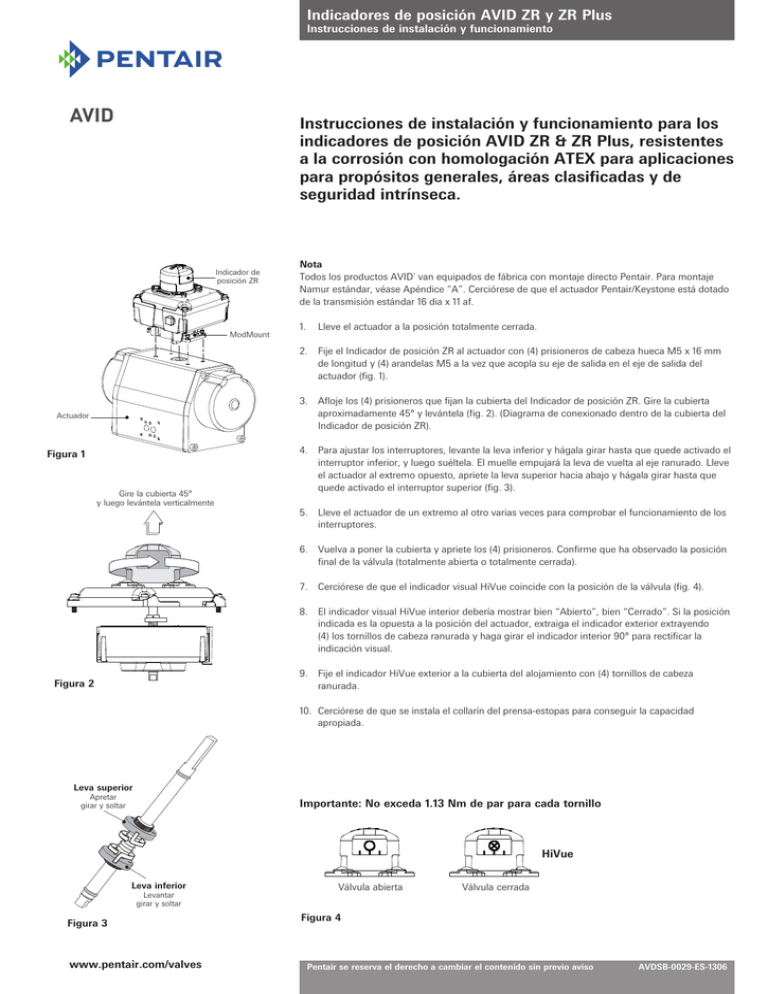 Indicadores de posición AVID ZR y ZR Plus
Instrucciones de instalación y funcionamiento

PENTAIR

AVID

Instrucciones de instalación y funcionamiento para los indicadores de posición AVID ZR & ZR Plus, resistentes a la corrosión con homologación ATEX para aplicaciones para propósitos generales, áreas clasificadas y de seguridad intrínseca.

Indicador de posición ZR

ModMount

Actuador

Figura 1

Gire la cubierta 45° y luego levántela verticalmente

Figura 2

Leva superior
Apretar girar y soltar

Leva inferior
Levantar girar y soltar

Figura 3

Nota
Todos los productos AVID' van equipados de fábrica con montaje directo Pentair. Para montaje Namur estándar, véase Apéndice "A". Cerciórese de que el actuador Pentair/Keystone está dotado de la transmisión estándar 16 dia x 11 af.

1. Lleve el actuador a la posición totalmente cerrada.

2. Fije el Indicador de posición ZR al actuador con (4) prisioneros de cabeza hueca M5 x 16 mm de longitud y (4) arandelas M5 a la vez que acopla su eje de salida en el eje de salida del actuador (fig. 1).

3. Afloje los (4) prisioneros que fijan la cubierta del Indicador de posición ZR. Gire la cubierta aproximadamente 45° y levántela (fig. 2). (Diagrama de conexionado dentro de la cubierta del Indicador de posición ZR).

4. Para ajustar los interruptores, levante la leva inferior y hágala girar hasta que quede activado el interruptor inferior, y luego suéltela. El muelle empujará la leva de vuelta al eje ranurado. Lleve el actuador al extremo opuesto, apriete la leva superior hacia abajo y hágala girar hasta que quede activado el interruptor superior (fig. 3).

5. Lleve el actuador de un extremo al otro varias veces para comprobar el funcionamiento de los interruptores.

6. Vuelva a poner la cubierta y apriete los (4) prisioneros. Confirme que ha observado la posición final de la válvula (totalmente abierta o totalmente cerrada).

7. Cerciórese de que el indicador visual HiVue coincide con la posición de la válvula (fig. 4).

8. El indicador visual HiVue interior debería mostrar bien "Abierto", bien "Cerrado". Si la posición indicada es la opuesta a la posición del actuador, extraiga el indicador exterior extrayendo (4) los tornillos de cabeza ranurada y haga girar el indicador interior 90° para rectificar la indicación visual.

9. Fije el indicador HiVue exterior a la cubierta del alojamiento con (4) tornillos de cabeza ranurada.

10. Cerciórese de que se instala el collarín del prensa-estopas para conseguir la capacidad apropiada.

Importante: No exceda 1.13 Nm de par para cada tornillo

HiVue

Válvula abierta

Válvula cerrada

Figura 4

www.pentair.com/valves

Pentair se reserva el derecho a cambiar el contenido sin previo aviso

AVDSB-0029-ES-1306