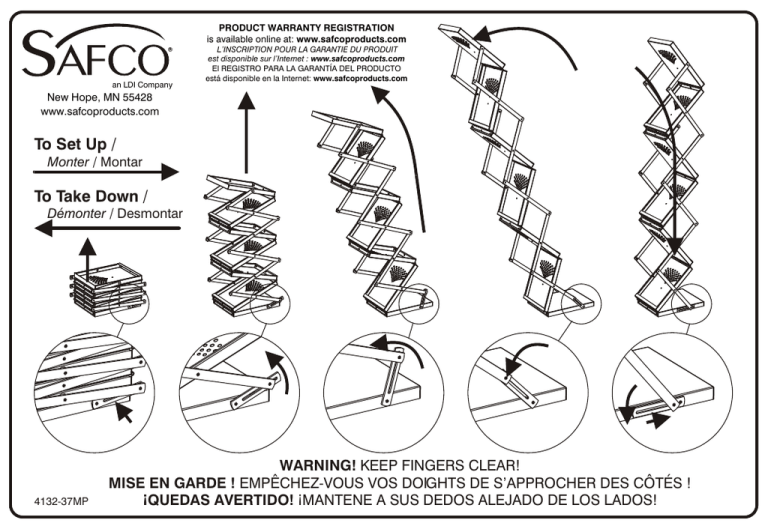 SAFCO®
an LDI Company
New Hope, MN 55428
www.safcoproducts.com

PRODUCT WARRANTY REGISTRATION
is available online at: www.safcoproducts.com
L'INSCRIPTION POUR LA GARANTIE DU PRODUIT
est disponible sur l'Internet : www.safcoproducts.com
El REGISTRO PARA LA GARANTÍA DEL PRODUCTO
está disponible en la Internet: www.safcoproducts.com

To Set Up /
Monter / Montar

To Take Down /
Démonter / Desmontar

WARNING! KEEP FINGERS CLEAR!
MISE EN GARDE ! EMPÊCHEZ-VOUS VOS DOIGHTS DE S'APPROCHER DES CÔTÉS !
¡QUEDAS AVERTIDO! ¡MANTENE A SUS DEDOS ALEJADO DE LOS LADOS!

4132-37MP