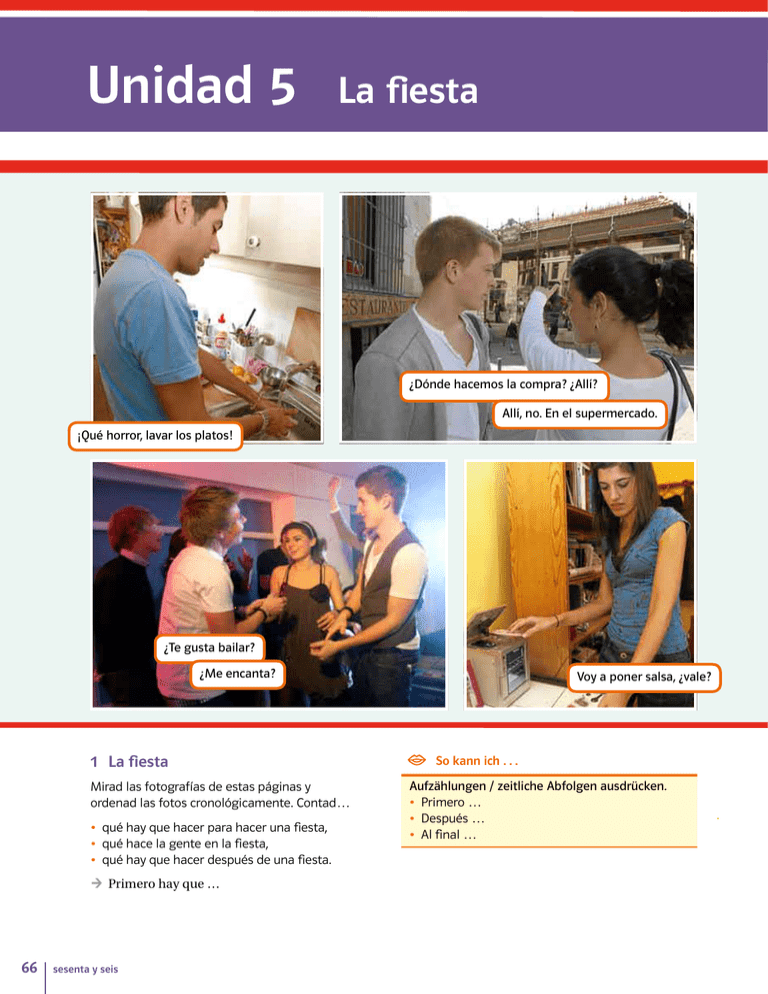 Unidad 5 La fiesta

¡Qué horror, lavar los platos!

¿Dónde hacemos la compra? ¿Allí?

Allí, no. En el supermercado.

¿Te gusta bailar?

¿Me encanta?

Voy a poner salsa, ¿vale?

1 La fiesta

Mirad las fotografías de estas páginas y ordenad las fotos cronológicamente. Contad…

• qué hay que hacer para hacer una fiesta,
• qué hace la gente en la fiesta,
• qué hay que hacer después de una fiesta.

→ Primero hay que …

So kann ich . . .

Aufzählungen / zeitliche Abfolgen ausdrücken.
• Primero …
• Después …
• Al final …

66 sesenta y seis