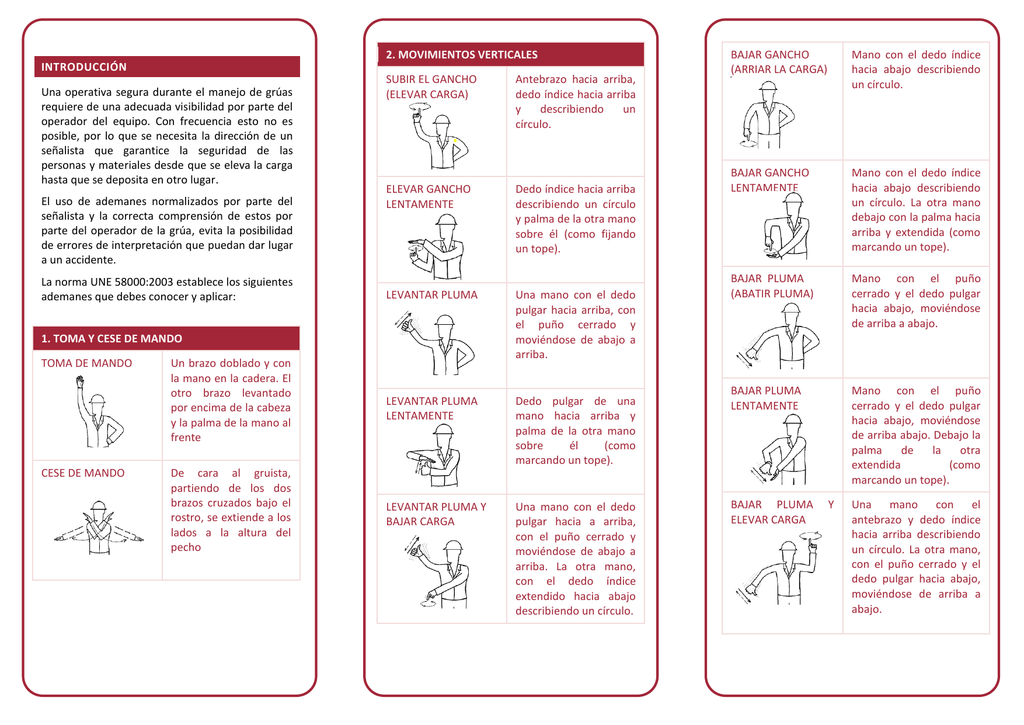 INTRODUCCIÓN

Una operativa segura durante el manejo de grúas requiere de una adecuada visibilidad por parte del operador del equipo. Con frecuencia esto no es posible, por lo que se necesita la dirección de un señalista que garantice la seguridad de las personas y materiales desde que se eleva la carga hasta que se deposita en otro lugar.

El uso de ademanes normalizados por parte del señalista y la correcta comprensión de estos por parte del operador de la grúa, evita la posibilidad de errores de interpretación que puedan dar lugar a un accidente.

La norma UNE 58000:2003 establece los siguientes ademanes que debes conocer y aplicar:

1. TOMA Y CESE DE MANDO

| TOMA DE MANDO | Un brazo doblado y con la mano en la cadera. El otro brazo levantado por encima de la cabeza y la palma de la mano al frente |
|---|---|
| CESE DE MANDO | De cara al gruista, partiendo de los dos brazos cruzados bajo el rostro, se extiende a los lados a la altura del pecho |

2. MOVIMIENTOS VERTICALES

| SUBIR EL GANCHO (ELEVAR CARGA) | Antebrazo hacia arriba, dedo índice hacia arriba y describiendo un círculo. |
|---|---|
| ELEVAR GANCHO LENTAMENTE | Dedo índice hacia arriba describiendo un círculo y palma de la otra mano sobre él (como fijando un tope). |
| LEVANTAR PLUMA | Una mano con el dedo pulgar hacia arriba, con el puño cerrado y moviéndose de abajo a arriba. |
| LEVANTAR PLUMA LENTAMENTE | Dedo pulgar de una mano hacia arriba y palma de la otra mano sobre él (como marcando un tope). |
| LEVANTAR PLUMA Y BAJAR CARGA | Una mano con el dedo pulgar hacia a arriba, con el puño cerrado y moviéndose de abajo a arriba. La otra mano, con el dedo índice extendido hacia abajo describiendo un círculo. |

| BAJAR GANCHO (ARRIAR LA CARGA) | Mano con el dedo índice hacia abajo describiendo un círculo. |
|---|---|
| BAJAR GANCHO LENTAMENTE | Mano con el dedo índice hacia abajo describiendo un círculo. La otra mano debajo con la palma hacia arriba y extendida (como marcando un tope). |
| BAJAR PLUMA (ABATIR PLUMA) | Mano con el puño cerrado y el dedo pulgar hacia abajo, moviéndose de arriba a abajo. |
| BAJAR PLUMA LENTAMENTE | Mano con el puño cerrado y el dedo pulgar hacia abajo, moviéndose de arriba abajo. Debajo la palma de la otra extendida (como marcando un tope). |
| BAJAR PLUMA Y ELEVAR CARGA | Una mano con el antebrazo y dedo índice hacia arriba describiendo un círculo. La otra mano, con el puño cerrado y el dedo pulgar hacia abajo, moviéndose de arriba a abajo. |