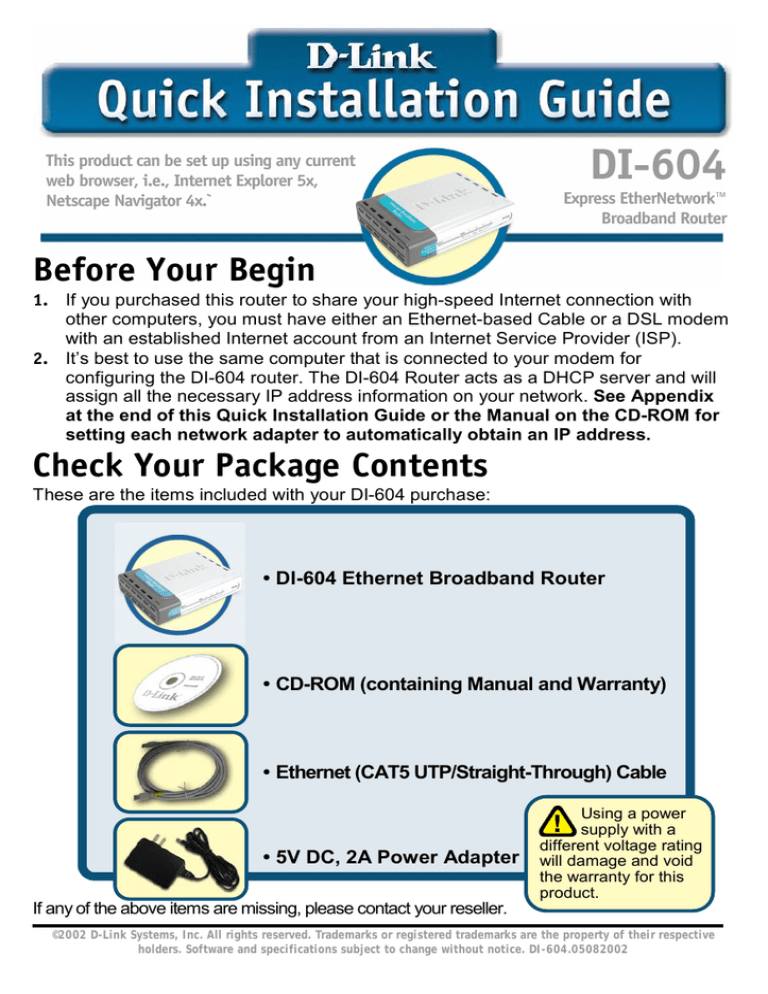 D-Link

Quick Installation Guide

This product can be set up using any current web browser, i.e., Internet Explorer 5x, Netscape Navigator 4x.`

DI-604

Express EtherNetwork™ Broadband Router

Before Your Begin

1. If you purchased this router to share your high-speed Internet connection with other computers, you must have either an Ethernet-based Cable or a DSL modem with an established Internet account from an Internet Service Provider (ISP).
2. It's best to use the same computer that is connected to your modem for configuring the DI-604 router. The DI-604 Router acts as a DHCP server and will assign all the necessary IP address information on your network. See Appendix at the end of this Quick Installation Guide or the Manual on the CD-ROM for setting each network adapter to automatically obtain an IP address.

Check Your Package Contents

These are the items included with your DI-604 purchase:

• DI-604 Ethernet Broadband Router

• CD-ROM (containing Manual and Warranty)

• Ethernet (CAT5 UTP/Straight-Through) Cable

• 5V DC, 2A Power Adapter

Using a power supply with a different voltage rating will damage and void the warranty for this product.

If any of the above items are missing, please contact your reseller.

©2002 D-Link Systems, Inc. All rights reserved. Trademarks or registered trademarks are the property of their respective holders. Software and specifications subject to change without notice. DI-604.05082002