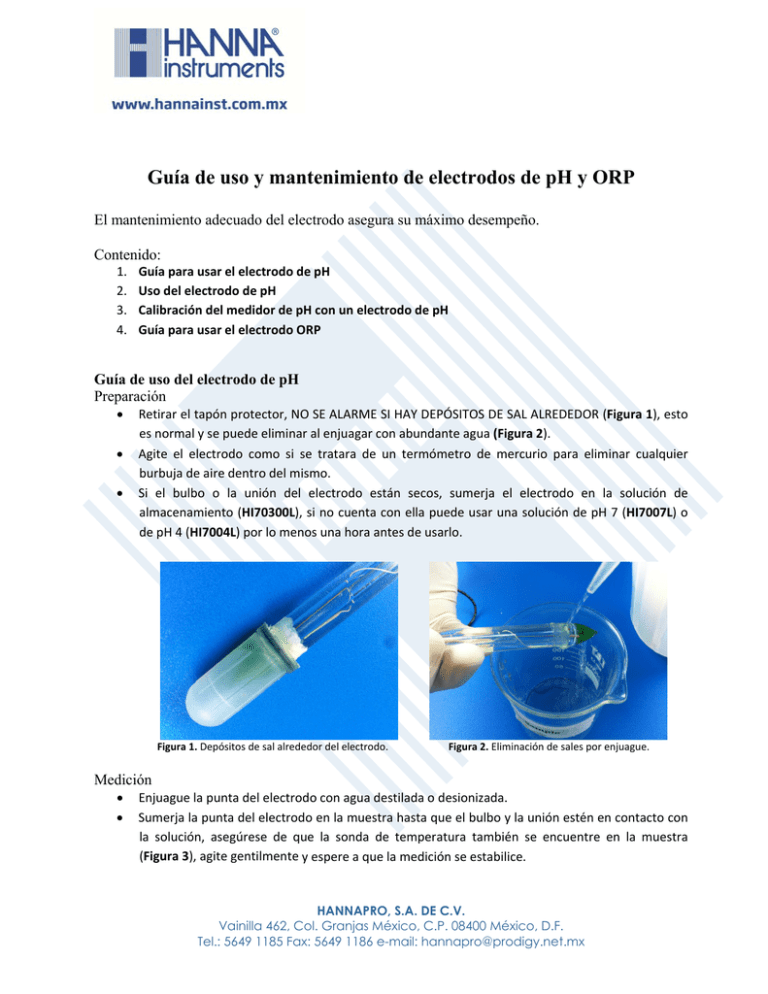 HANNA® instruments

www.hannainst.com.mx

Guía de uso y mantenimiento de electrodos de pH y ORP

El mantenimiento adecuado del electrodo asegura su máximo desempeño.

Contenido:
1. Guía para usar el electrodo de pH
2. Uso del electrodo de pH
3. Calibración del medidor de pH con un electrodo de pH
4. Guía para usar el electrodo ORP

Guía de uso del electrodo de pH
Preparación
• Retirar el tapón protector, NO SE ALARME SI HAY DEPÓSITOS DE SAL ALREDEDOR (Figura 1), esto es normal y se puede eliminar al enjuagar con abundante agua (Figura 2).
• Agite el electrodo como si se tratara de un termómetro de mercurio para eliminar cualquier burbuja de aire dentro del mismo.
• Si el bulbo o la unión del electrodo están secos, sumerja el electrodo en la solución de almacenamiento (HI70300L), si no cuenta con ella puede usar una solución de pH 7 (HI7007L) o de pH 4 (HI7004L) por lo menos una hora antes de usarlo.

Figura 1. Depósitos de sal alrededor del electrodo.

Figura 2. Eliminación de sales por enjuague.

Medición
• Enjuague la punta del electrodo con agua destilada o desionizada.
• Sumerja la punta del electrodo en la muestra hasta que el bulbo y la unión estén en contacto con la solución, asegúrese de que la sonda de temperatura también se encuentre en la muestra (Figura 3), agite gentilmente y espere a que la medición se estabilice.

HANNAPRO, S.A. DE C.V.
Vainilla 462, Col. Granjas México, C.P. 08400 México, D.F.
Tel.: 5649 1185 Fax: 5649 1186 e-mail: hannapro@prodigy.net.mx