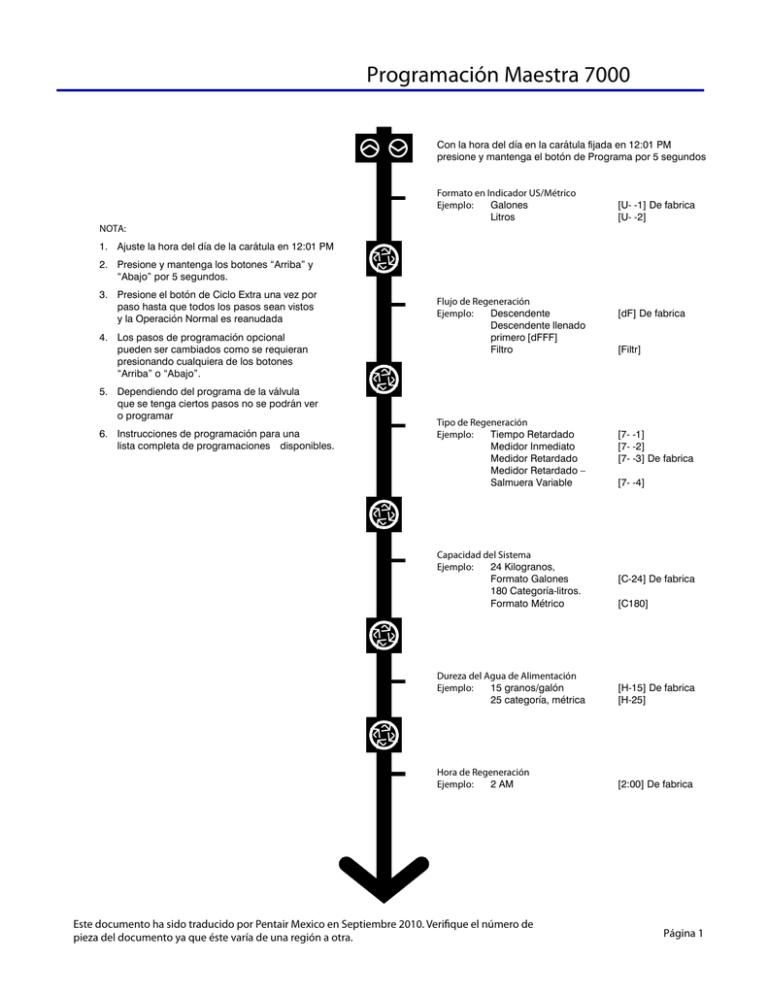 Programación Maestra 7000

NOTA:

1. Ajuste la hora del día de la carátula en 12:01 PM
2. Presione y mantenga los botones "Arriba" y "Abajo" por 5 segundos.
3. Presione el botón de Ciclo Extra una vez por paso hasta que todos los pasos sean vistos y la Operación Normal es reanudada
4. Los pasos de programación opcional pueden ser cambiados como se requieran presionando cualquiera de los botones "Arriba" o "Abajo".
5. Dependiendo del programa de la válvula que se tenga ciertos pasos no se podrán ver o programar
6. Instrucciones de programación para una lista completa de programaciones disponibles.

Con la hora del día en la carátula fijada en 12:01 PM presione y mantenga el botón de Programa por 5 segundos

Formato en Indicador US/Métrico
Ejemplo: Galones [U- -1] De fabrica
Litros [U- -2]

Flujo de Regeneración
Ejemplo: Descendente [dF] De fabrica
Descendente llenado primero [dFFF]
Filtro [Filtr]

Tipo de Regeneración
Ejemplo: Tiempo Retardado [7- -1]
Medidor Inmediato [7- -2]
Medidor Retardado [7- -3] De fabrica
Medidor Retardado – Salmuera Variable [7- -4]

Capacidad del Sistema
Ejemplo: 24 Kilogranos, Formato Galones [C-24] De fabrica
180 Categoría-litros. Formato Métrico [C180]

Dureza del Agua de Alimentación
Ejemplo: 15 granos/galón [H-15] De fabrica
25 categoría, métrica [H-25]

Hora de Regeneración
Ejemplo: 2 AM [2:00] De fabrica

Este documento ha sido traducido por Pentair Mexico en Septiembre 2010. Verifique el número de pieza del documento ya que éste varía de una región a otra.

Página 1