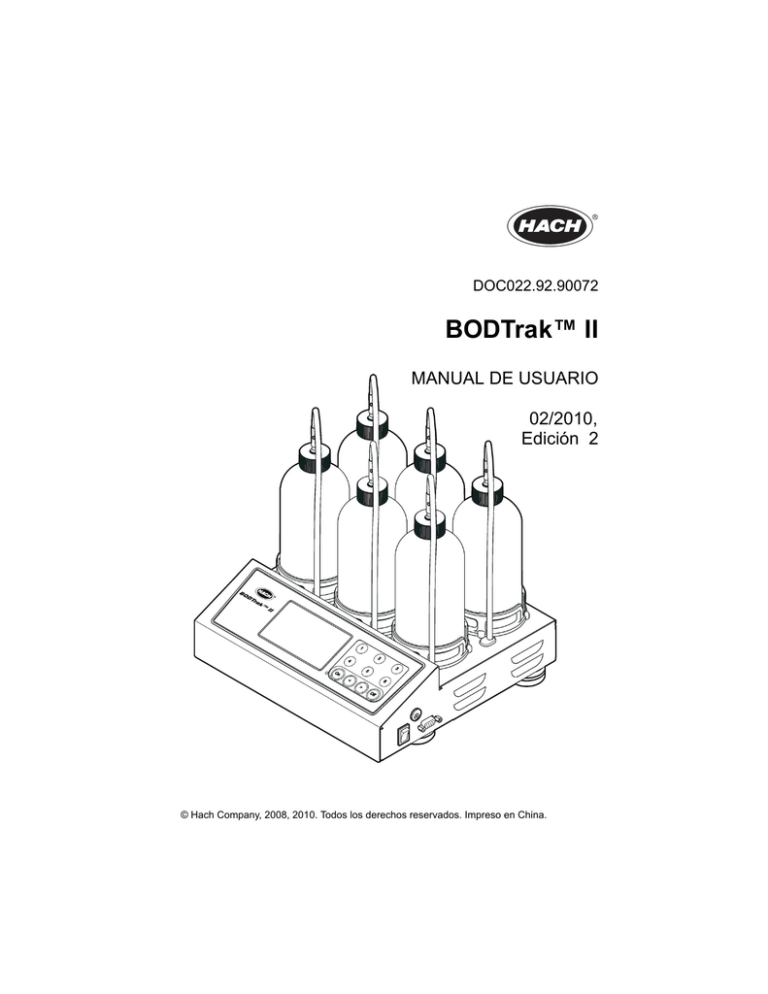 HACH®

DOC022.92.90072

BODTrak™ II

MANUAL DE USUARIO

02/2010,
Edición 2

HACH
BODTrak™ II

© Hach Company, 2008, 2010. Todos los derechos reservados. Impreso en China.